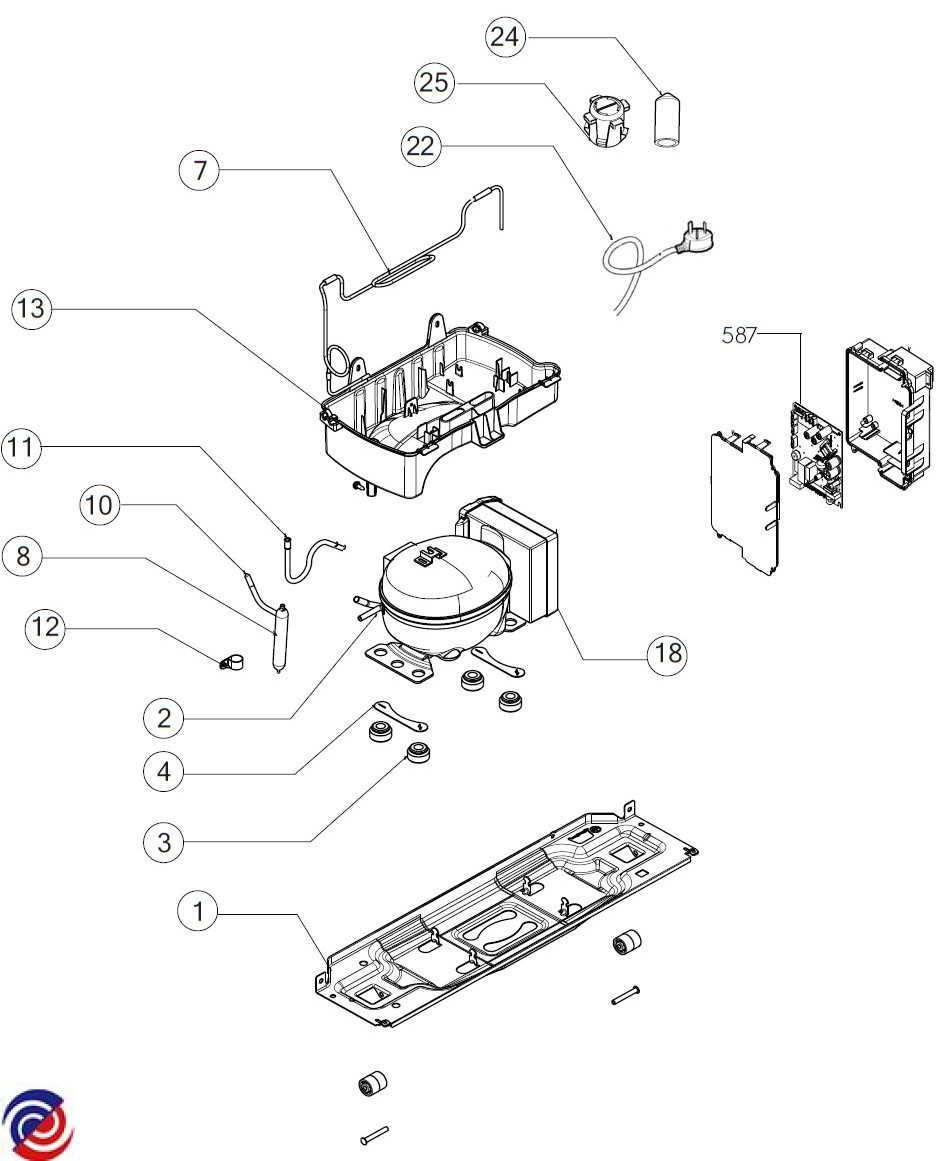 24
25
22
7
13
587
11
10
8
12
18
2
4
3
1